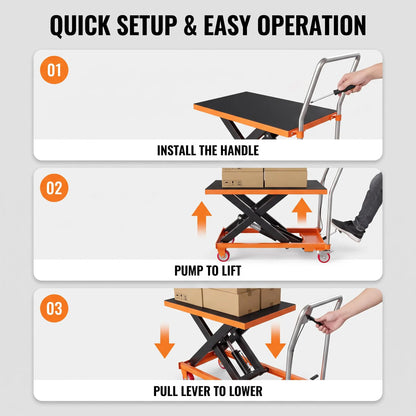 QUICK SETUP & EASY OPERATION

01

INSTALL THE HANDLE

02

PUMP TO LIFT

03

PULL LEVER TO LOWER